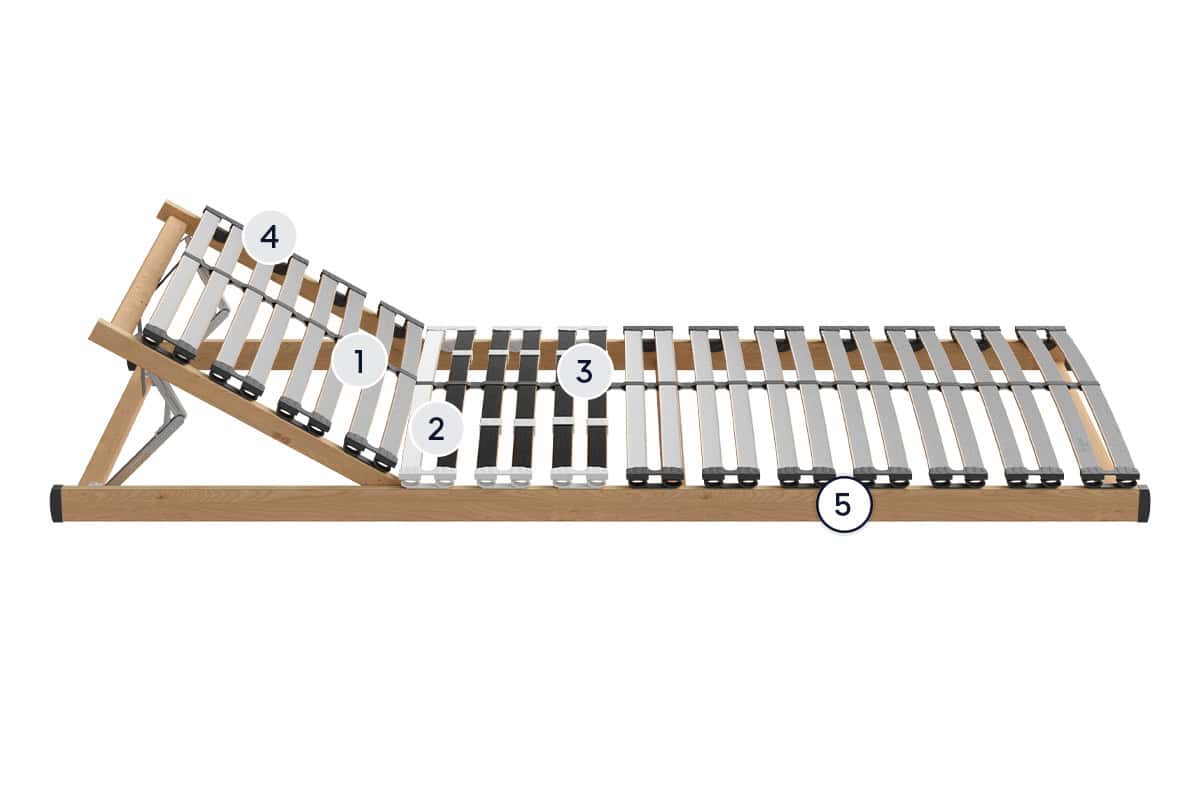 4
1
3
2
5